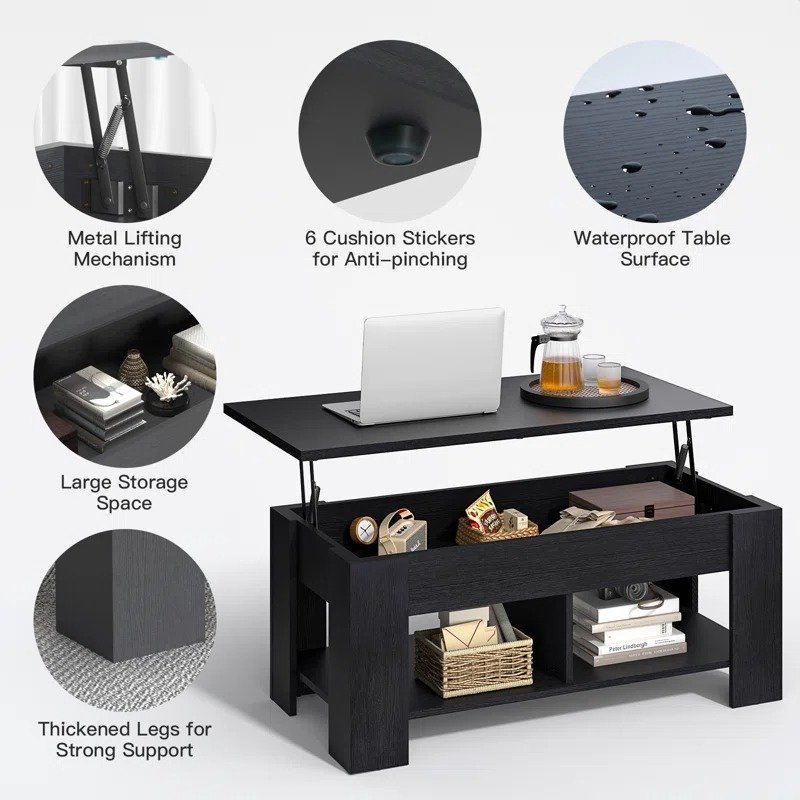 Metal Lifting Mechanism

6 Cushion Stickers for Anti-pinching

Waterproof Table Surface

Large Storage Space

Thickened Legs for Strong Support

Peter Lindbergh